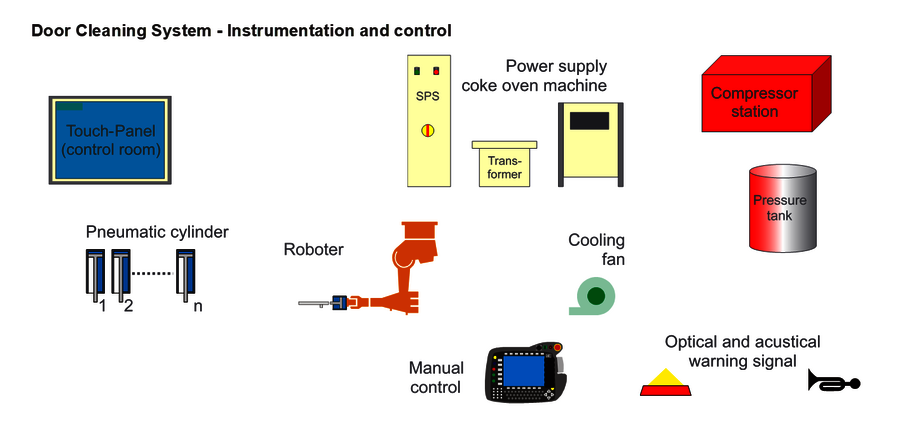 Door Cleaning System - Instrumentation and control

Touch-Panel (control room)

SPS

Power supply coke oven machine

Transformer

Compressor station

Pressure tank

Pneumatic cylinder

1 2 n

Roboter

Cooling fan

Manual control

Optical and acustical warning signal